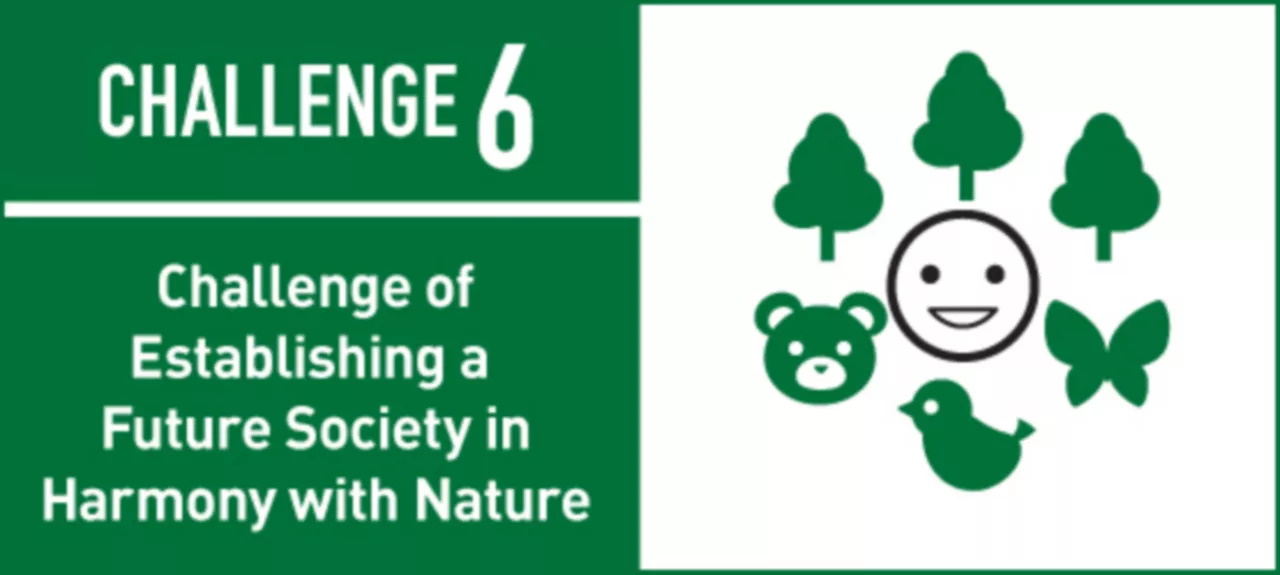 CHALLENGE 6

Challenge of Establishing a Future Society in Harmony with Nature