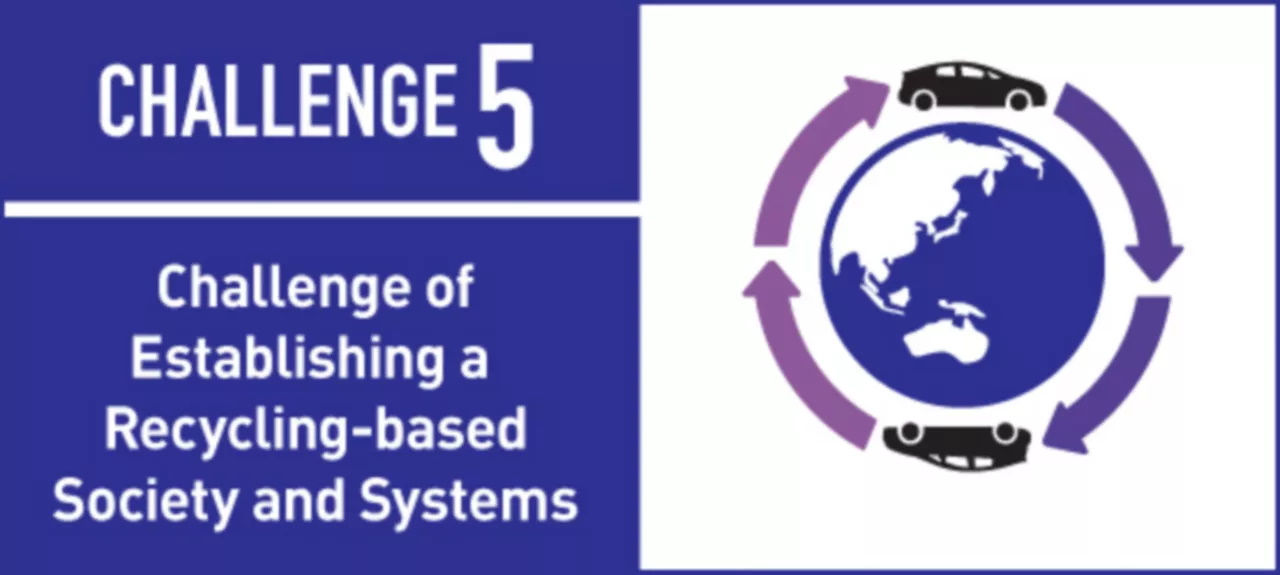 CHALLENGE 5

Challenge of Establishing a Recycling-based Society and Systems