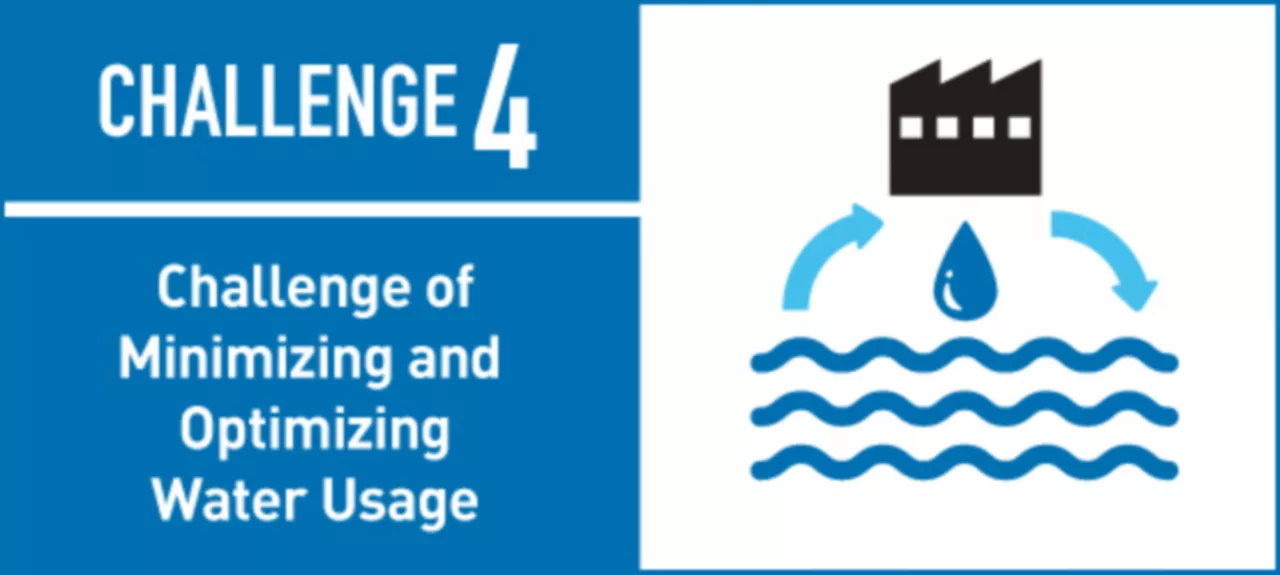 CHALLENGE 4

Challenge of Minimizing and Optimizing Water Usage