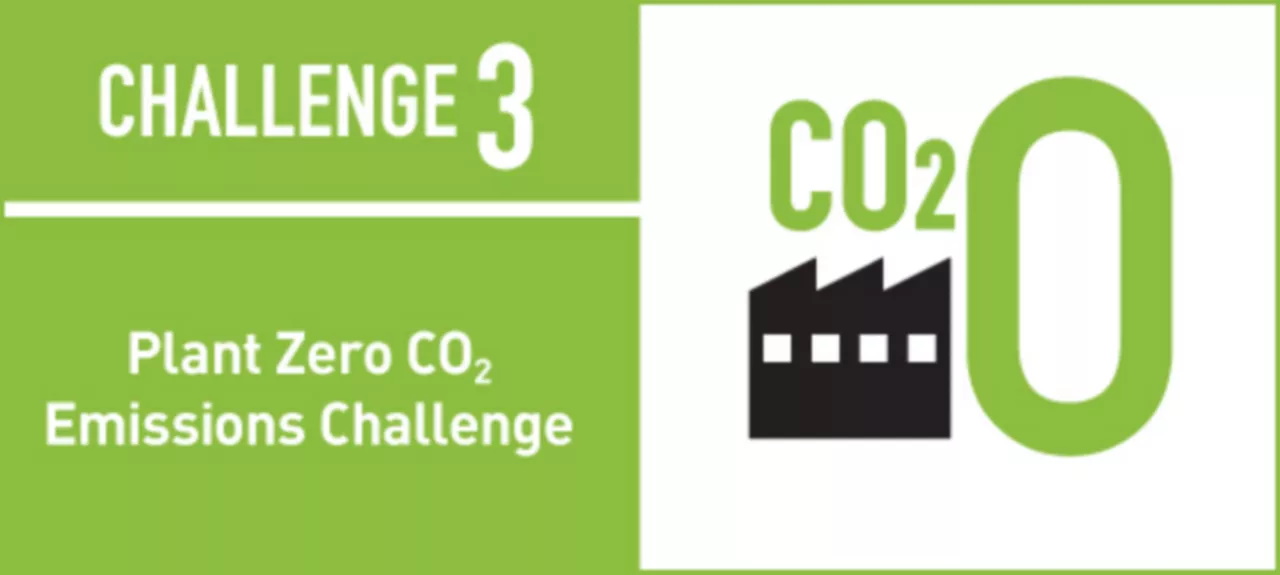 CHALLENGE 3

Plant Zero $CO_2$ Emissions Challenge

$CO_2$

0