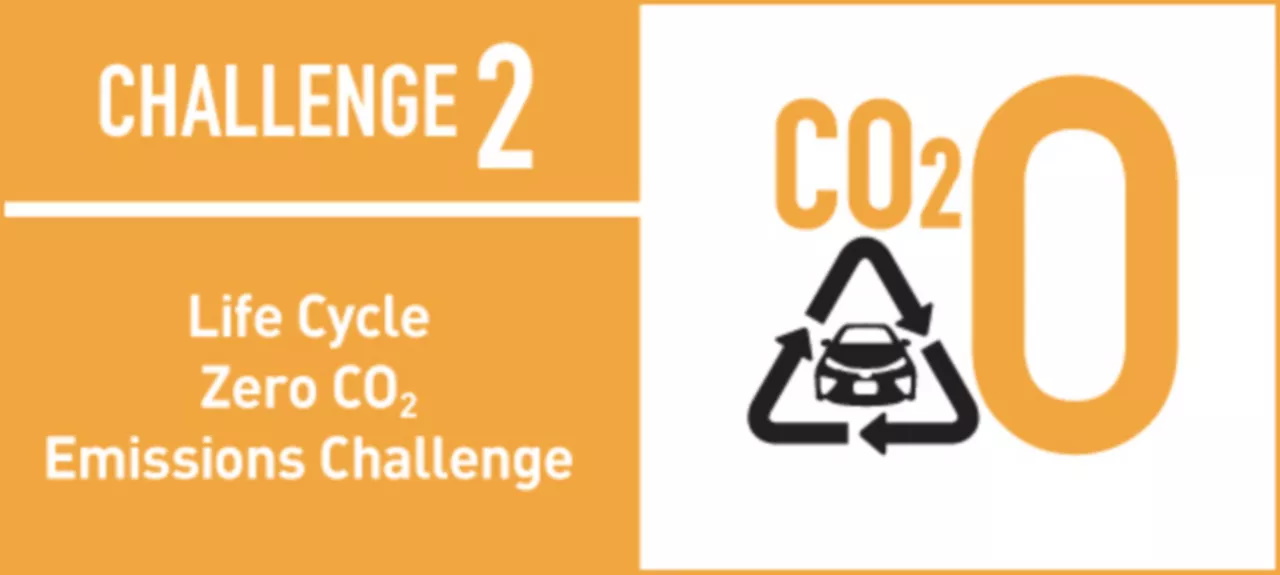 CHALLENGE 2

Life Cycle Zero $CO_2$ Emissions Challenge

$CO_2$ 0