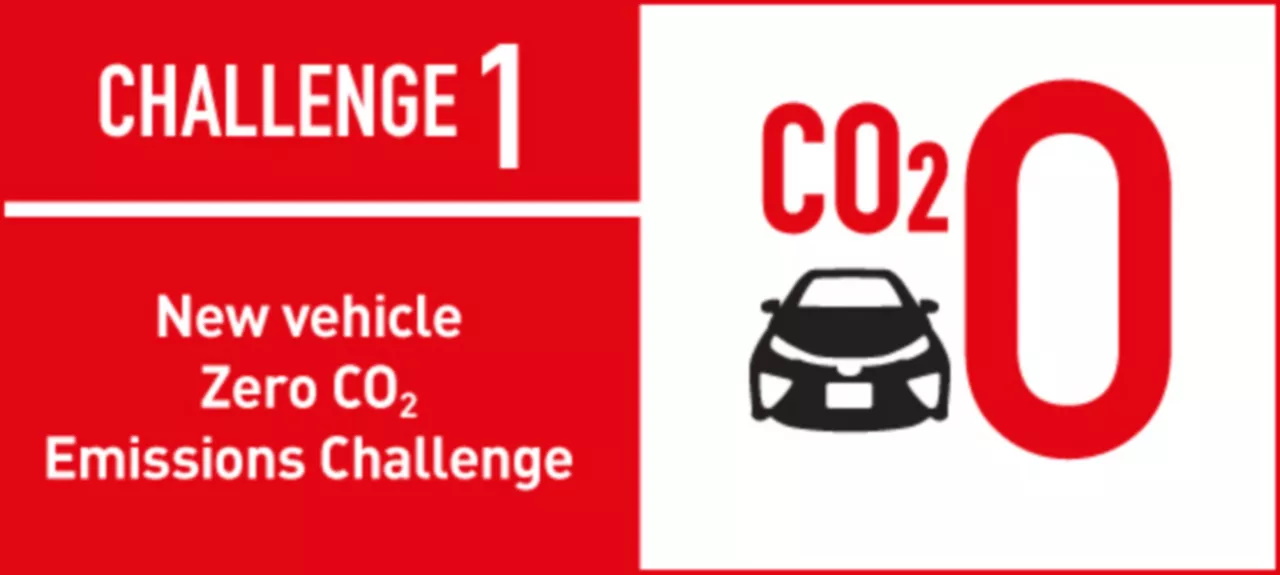 CHALLENGE 1

New vehicle Zero $CO_2$ Emissions Challenge

$CO_2$ 0